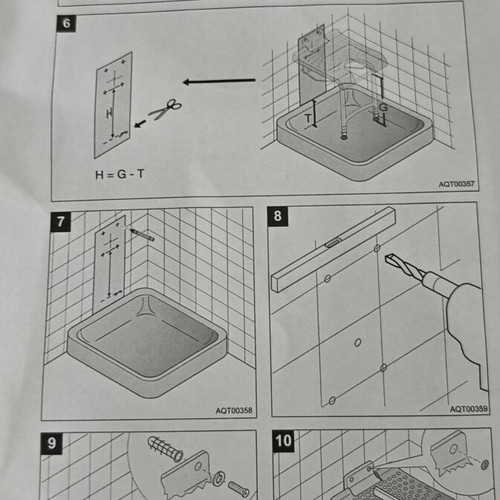 6

H

T

G

H = G - T

AQT00357

7

AQT00358

8

AQT00359

9

10