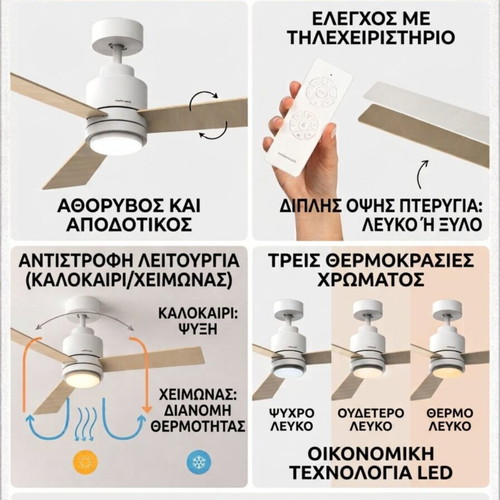 ΑΘΟΡΥΒΟΣ ΚΑΙ ΑΠΟΔΟΤΙΚΟΣ

ΕΛΕΓΧΟΣ ΜΕ ΤΗΛΕΧΕΙΡΙΣΤΗΡΙΟ

ΔΙΠΛΗΣ ΟΨΗΣ ΠΤΕΡΥΓΙΑ: ΛΕΥΚΟ Ή ΞΥΛΟ

ΑΝΤΙΣΤΡΟΦΗ ΛΕΙΤΟΥΡΓΙΑ (ΚΑΛΟΚΑΙΡΙ/ΧΕΙΜΩΝΑΣ)

ΚΑΛΟΚΑΙΡΙ: ΨΥΞΗ

ΧΕΙΜΩΝΑΣ: ΔΙΑΝΟΜΗ ΘΕΡΜΟΤΗΤΑΣ

ΤΡΕΙΣ ΘΕΡΜΟΚΡΑΣΙΕΣ ΧΡΩΜΑΤΟΣ

ΨΥΧΡΟ ΛΕΥΚΟ

ΟΥΔΕΤΕΡΟ ΛΕΥΚΟ

ΘΕΡΜΟ ΛΕΥΚΟ

ΟΙΚΟΝΟΜΙΚΗ ΤΕΧΝΟΛΟΓΙΑ LED