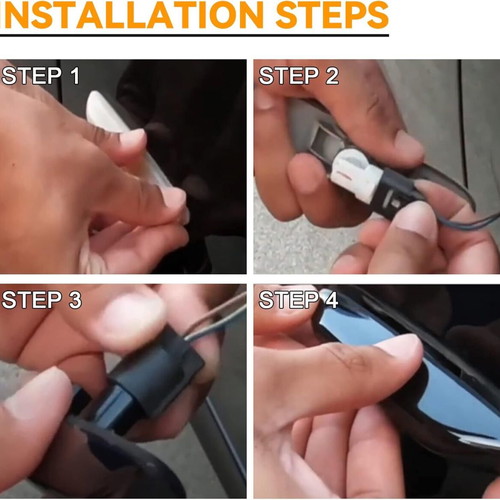 NSTALLATION STEPS

STEP 1

STEP 2

STEP 3

STEP 4