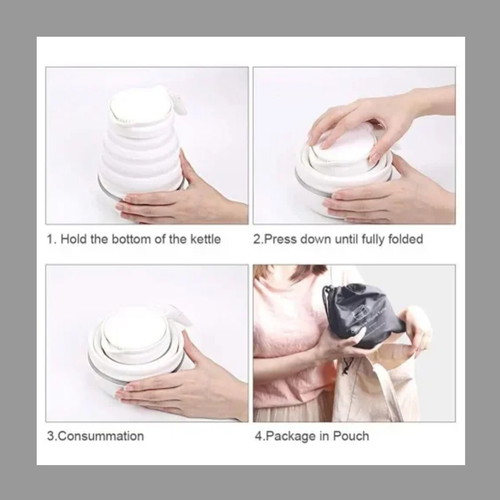 1. Hold the bottom of the kettle

2.Press down until fully folded

3.Consummation

4.Package in Pouch