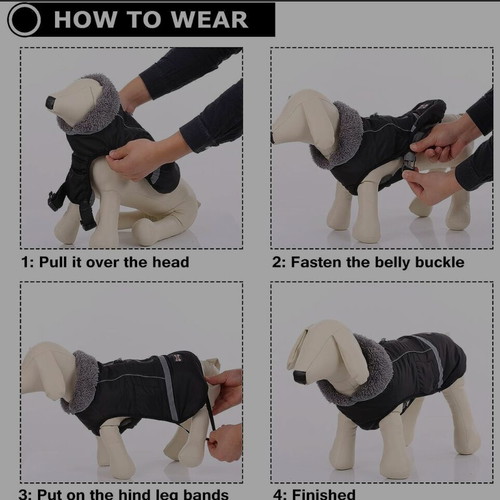 HOW TO WEAR

1: Pull it over the head

2: Fasten the belly buckle

3: Put on the hind leg bands

4: Finished