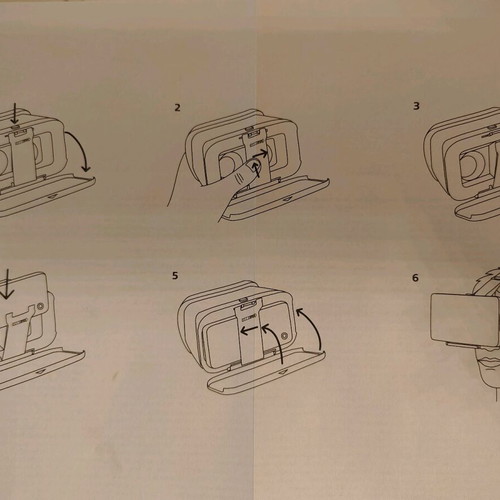 2

3

5

6