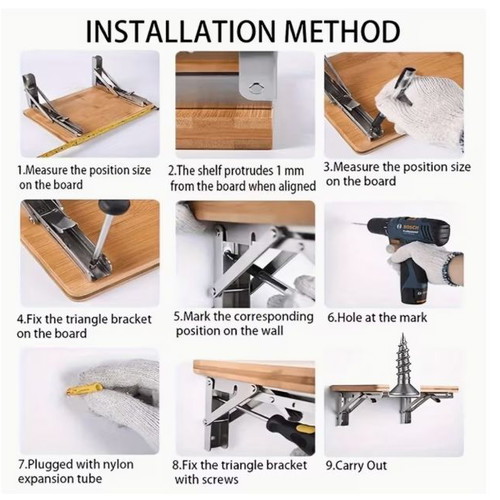 INSTALLATION METHOD

1.Measure the position size on the board

2.The shelf protrudes 1 mm from the board when aligned

3.Measure the position size on the board

4.Fix the triangle bracket on the board

5.Mark the corresponding position on the wall

BOSCH

6.Hole at the mark

7.Plugged with nylon expansion tube

8.Fix the triangle bracket with screws

9.Carry Out