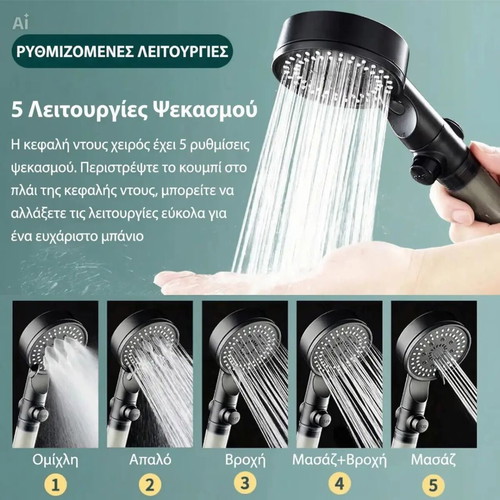 Ai

ΡΥΘΜΙΖΟΜΕΝΕΣ ΛΕΙΤΟΥΡΓΙΕΣ

5 Λειτουργίες Ψεκασμού

Η κεφαλή ντους χειρός έχει 5 ρυθμίσεις ψεκασμού. Περιστρέψτε το κουμπί στο πλάι της κεφαλής ντους, μπορείτε να αλλάξετε τις λειτουργίες εύκολα για ένα ευχάριστο μπάνιο

Ομίχλη
1
Απαλό
2
Βροχή
3
Μασάζ+Βροχή
4
Μασάζ
5