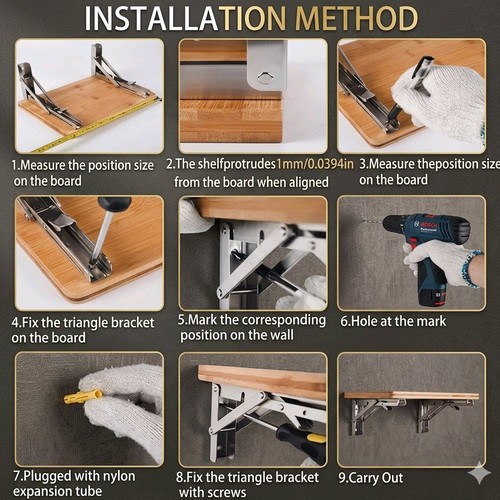 INSTALLATION METHOD

1.Measure the position size on the board

2.The shelfprotrudes1mm/0.0394in from the board when aligned

3.Measure theposition size on the board

4.Fix the triangle bracket on the board

5.Mark the corresponding position on the wall

BOSCH

6.Hole at the mark

7.Plugged with nylon expansion tube

8.Fix the triangle bracket with screws

9.Carry Out