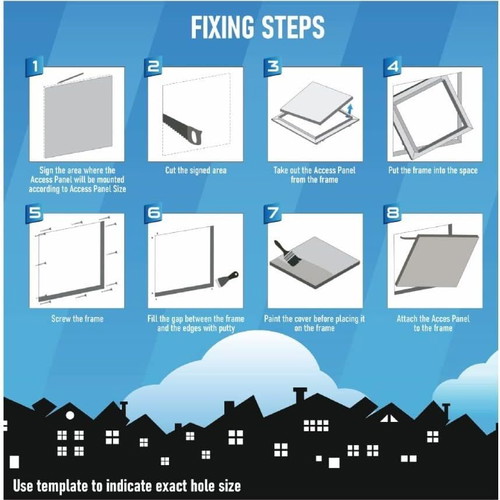 FIXING STEPS

1
Sign the area where the Access Panel will be mounted according to Access Panel Size

2
Cut the signed area

3
Take out the Access Panel from the frame

4
Put the frame into the space

5
Screw the frame

6
Fill the gap between the frame and the edges with putty

7
Paint the cover before placing it on the frame

8
Attach the Acces Panel to the frame

Use template to indicate exact hole size