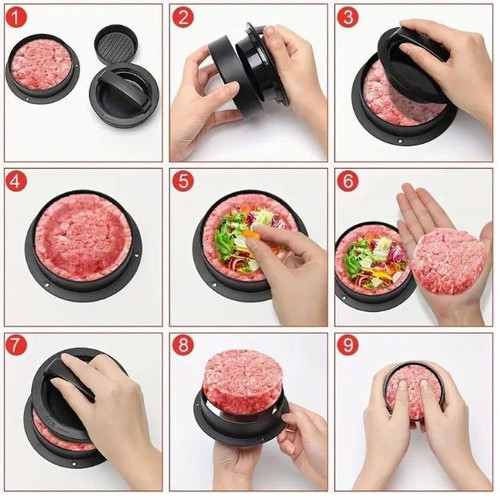 1
2
3
4
5
6
7
8
9