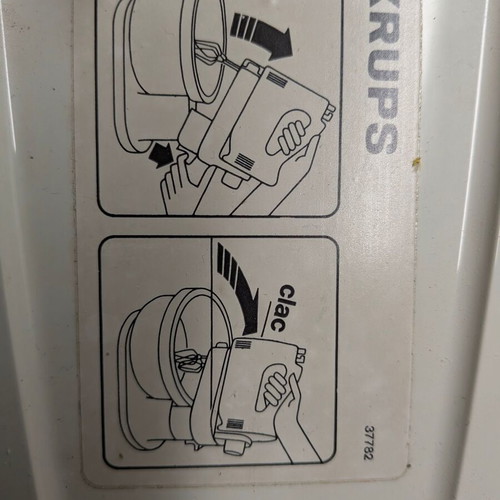 KRUPS

clac

37782