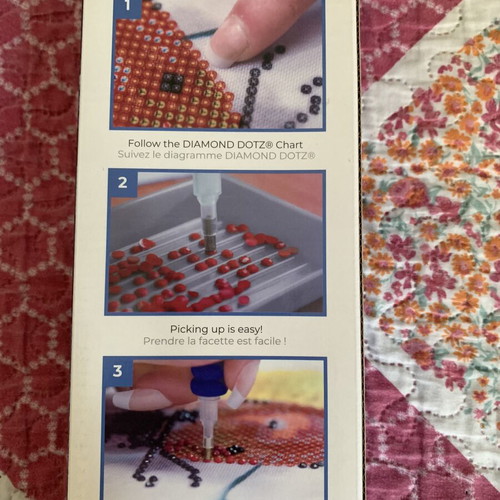 1

Follow the DIAMOND DOTZ® Chart
Suivez le diagramme DIAMOND DOTZ®

2

Picking up is easy!
Prendre la facette est facile !

3