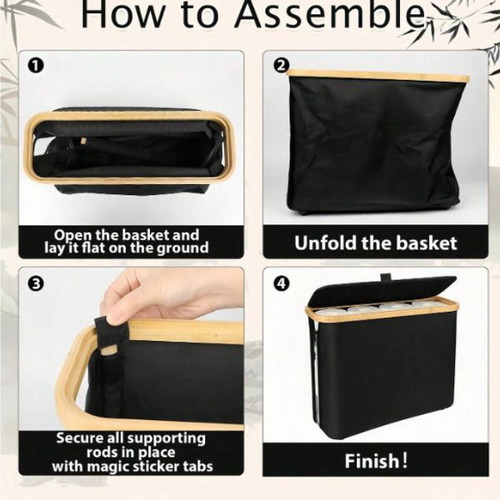 How to Assemble

❶

Open the basket and lay it flat on the ground

❷

Unfold the basket

❸

Secure all supporting rods in place with magic sticker tabs

❹

Finish!