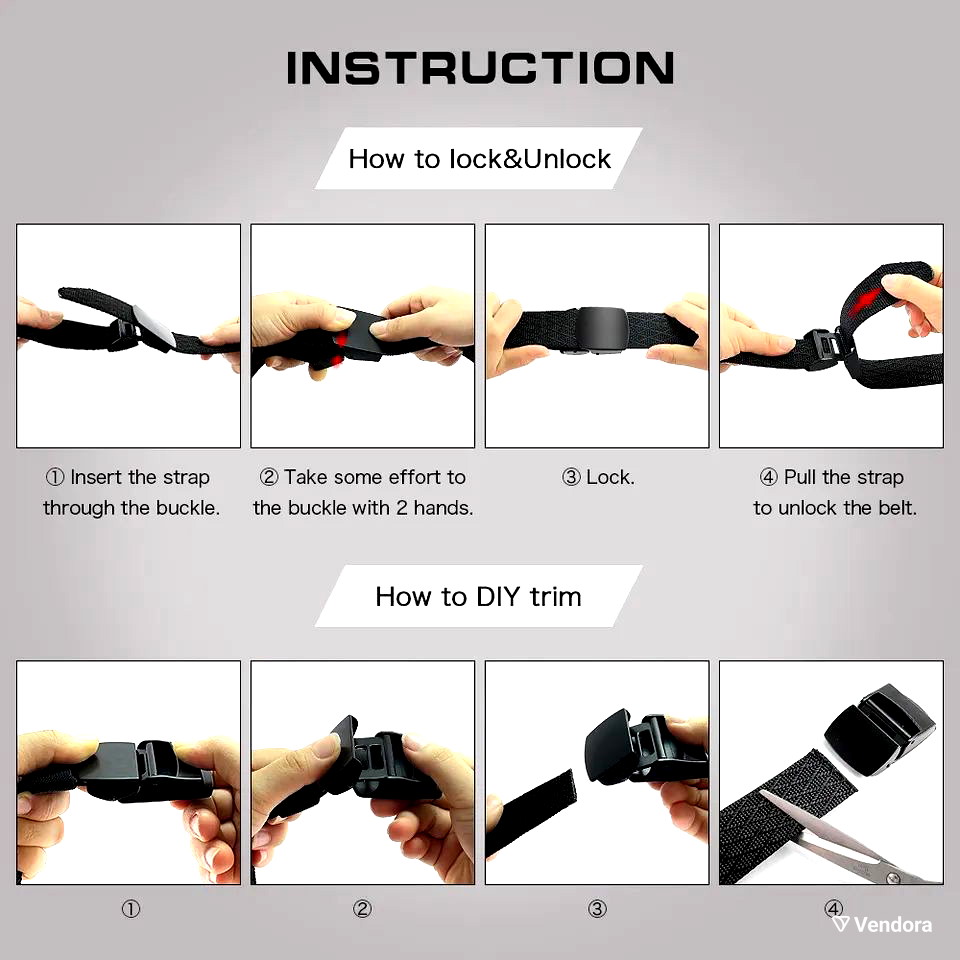 INSTRUCTION

How to lock&Unlock

① Insert the strap through the buckle.

② Take some effort to the buckle with 2 hands.

③ Lock.

④ Pull the strap to unlock the belt.

How to DIY trim

①

②

③

④

Vendora