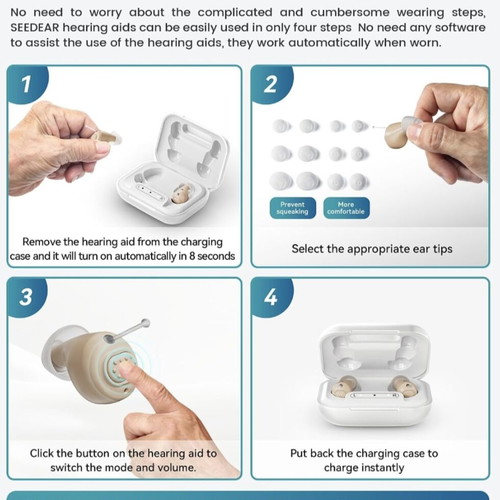 No need to worry about the complicated and cumbersome wearing steps, SEEDEAR hearing aids can be easily used in only four steps No need any software to assist the use of the hearing aids, they work automatically when worn.

1

Remove the hearing aid from the charging case and it will turn on automatically in 8 seconds

2

Prevent squeaking

More comfortable

Select the appropriate ear tips

3

Click the button on the hearing aid to switch the mode and volume.

4

Put back the charging case to charge instantly