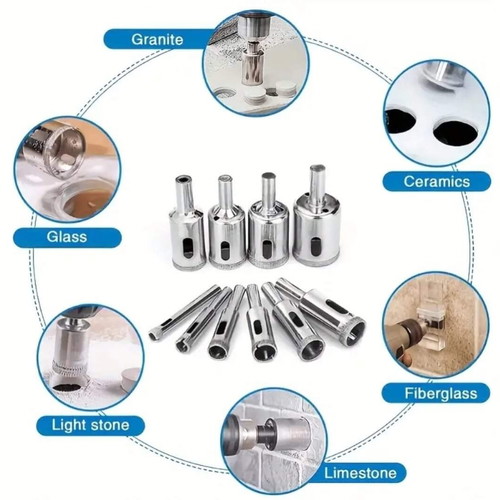 Granite

Ceramics

Glass

Fiberglass

Light stone

Limestone