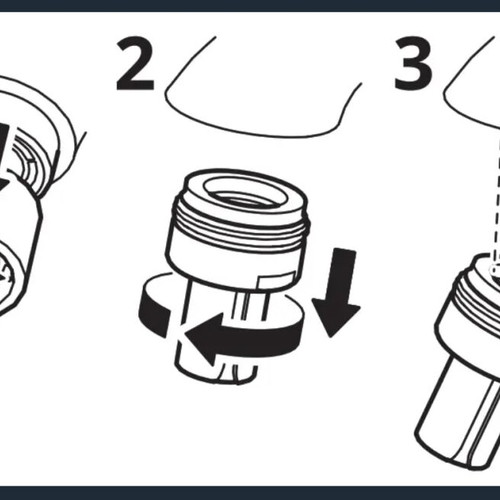 2

3