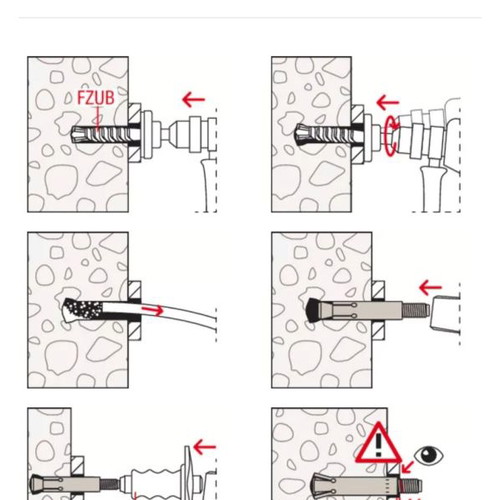 FZUB