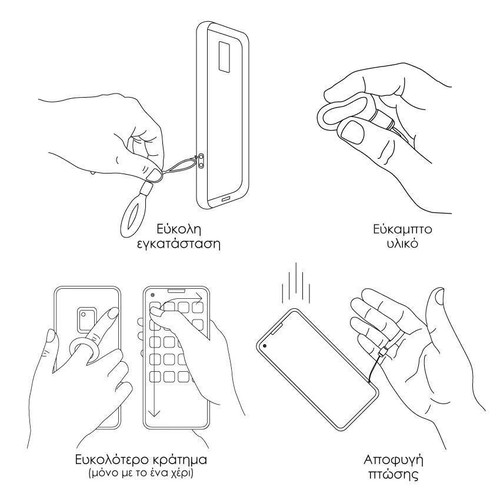 Εύκολη εγκατάσταση

Εύκαμπτο υλικό

Ευκολότερο κράτημα
(μόνο με το ένα χέρι)

Αποφυγή πτώσης