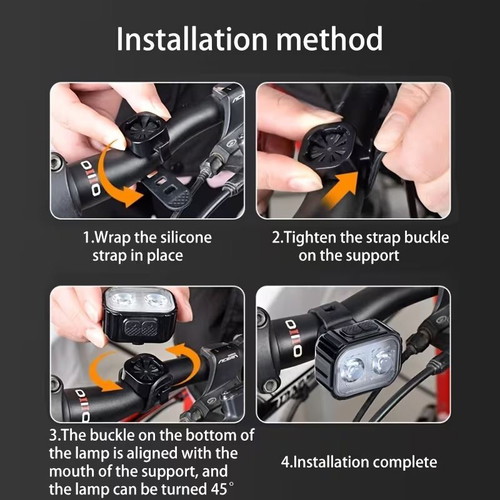 Installation method

1.Wrap the silicone strap in place

2.Tighten the strap buckle on the support

3.The buckle on the bottom of the lamp is aligned with the mouth of the support, and the lamp can be turned 45°

4.Installation complete