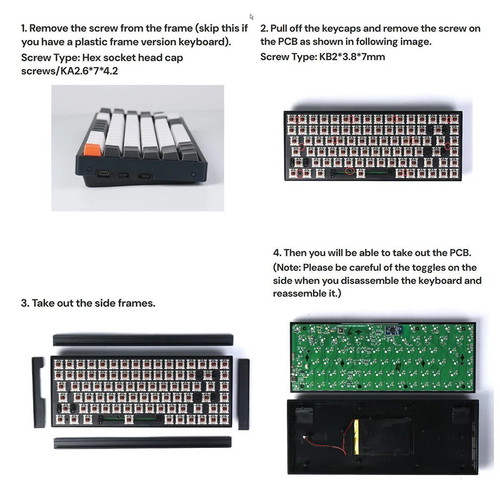 1. Remove the screw from the frame (skip this if you have a plastic frame version keyboard).
Screw Type: Hex socket head cap screws/KA2.6*7*4.2

2. Pull off the keycaps and remove the screw on the PCB as shown in following image.
Screw Type: KB2*3.8*7mm

3. Take out the side frames.

4. Then you will be able to take out the PCB.
(Note: Please be careful of the toggles on the side when you disassemble the keyboard and reassemble it.)