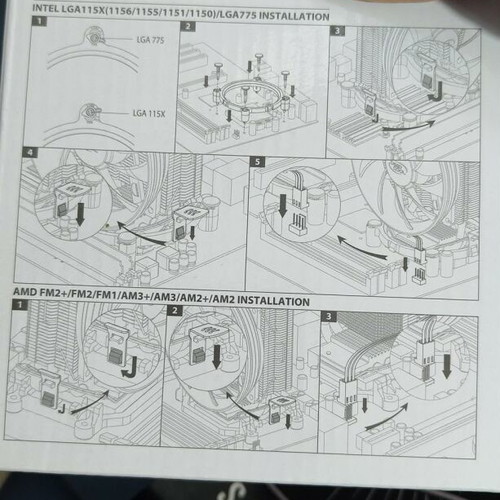 INTEL LGA115X(1156/1155/1151/1150)/LGA775 INSTALLATION

1

LGA 775

LGA 115X

2

3

4

5

AMD FM2+/FM2/FM1/AM3+/AM3/AM2+/AM2 INSTALLATION

1

2

3