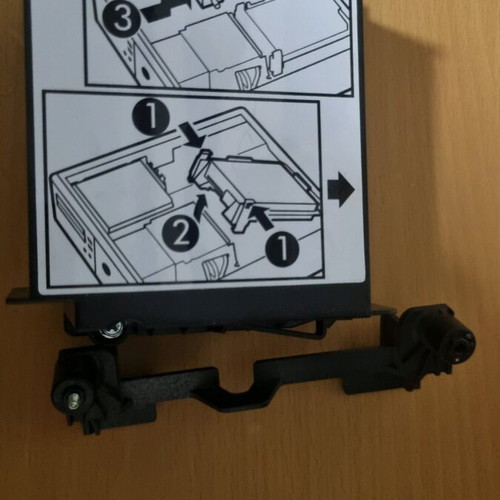 3

1

2

1