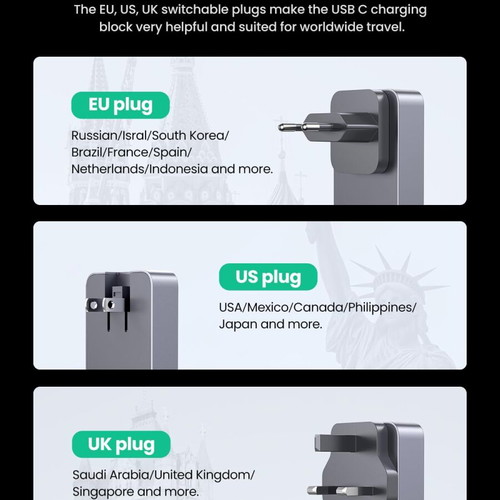 The EU, US, UK switchable plugs make the USB C charging block very helpful and suited for worldwide travel.

EU plug

Russian/Isral/South Korea/ Brazil/France/Spain/ Netherlands/Indonesia and more.

US plug

USA/Mexico/Canada/Philippines/ Japan and more.

UK plug

Saudi Arabia/United Kingdom/ Singapore and more.