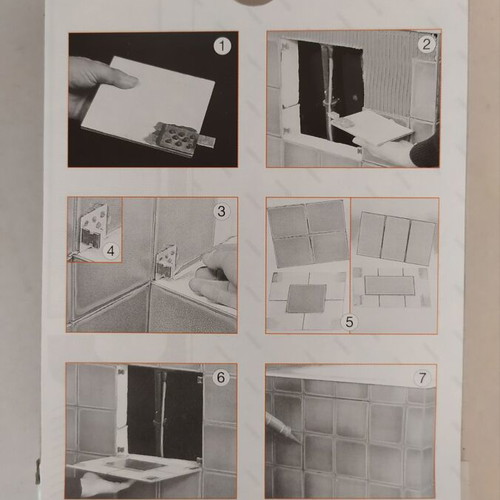 1

2

3

4

5

6

7